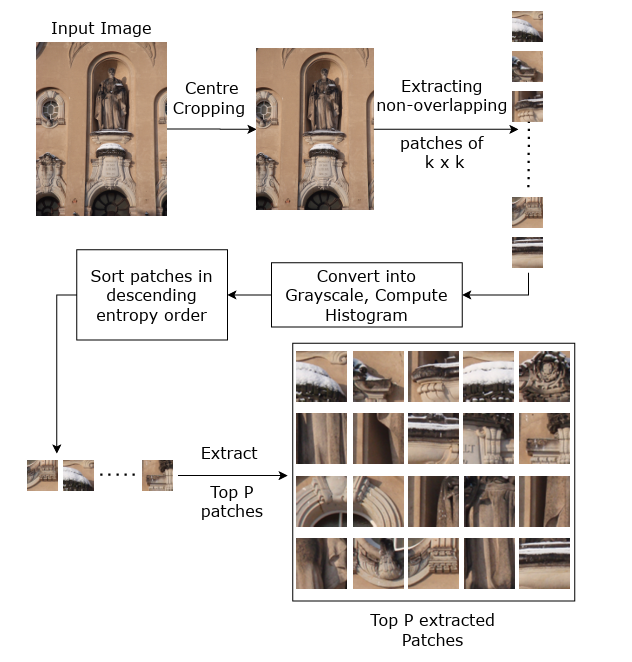 Input Image

Centre Cropping

Extracting non-overlapping

patches of k x k

Convert into Grayscale, Compute Histogram

Sort patches in descending entropy order

Extract

Top P patches

Top P extracted Patches